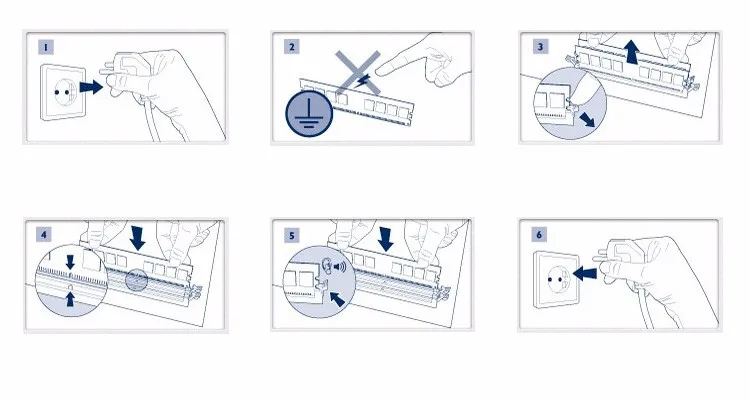 1

2

3

4

5

6