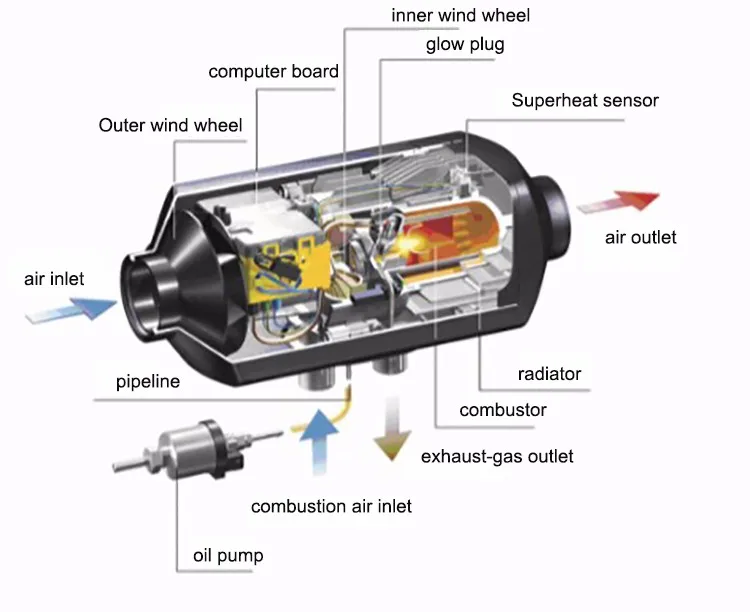 inner wind wheel

glow plug

computer board

Superheat sensor

Outer wind wheel

air outlet

air inlet

radiator

pipeline

combustor

exhaust-gas outlet

combustion air inlet

oil pump