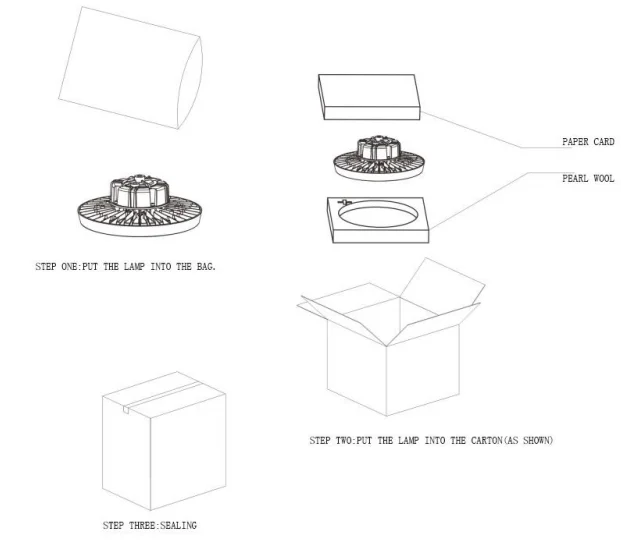 PAPER CARD

PEARL WOOL

STEP ONE:PUT THE LAMP INTO THE BAG.

STEP TWO:PUT THE LAMP INTO THE CARTON(AS SHOWN)

STEP THREE:SEALING