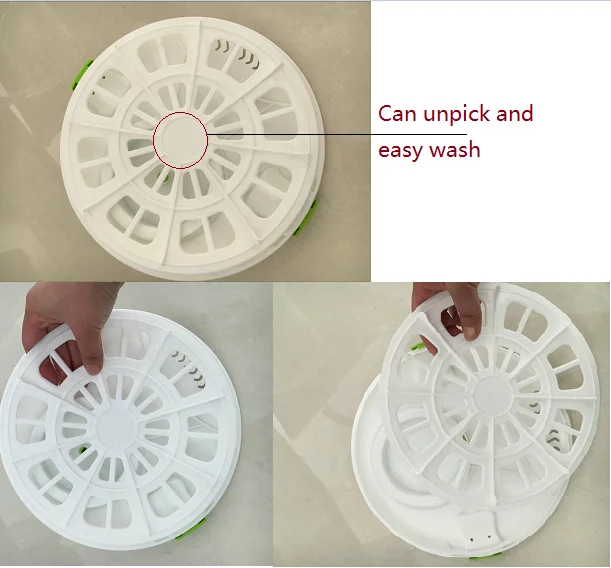 Can unpick and easy wash