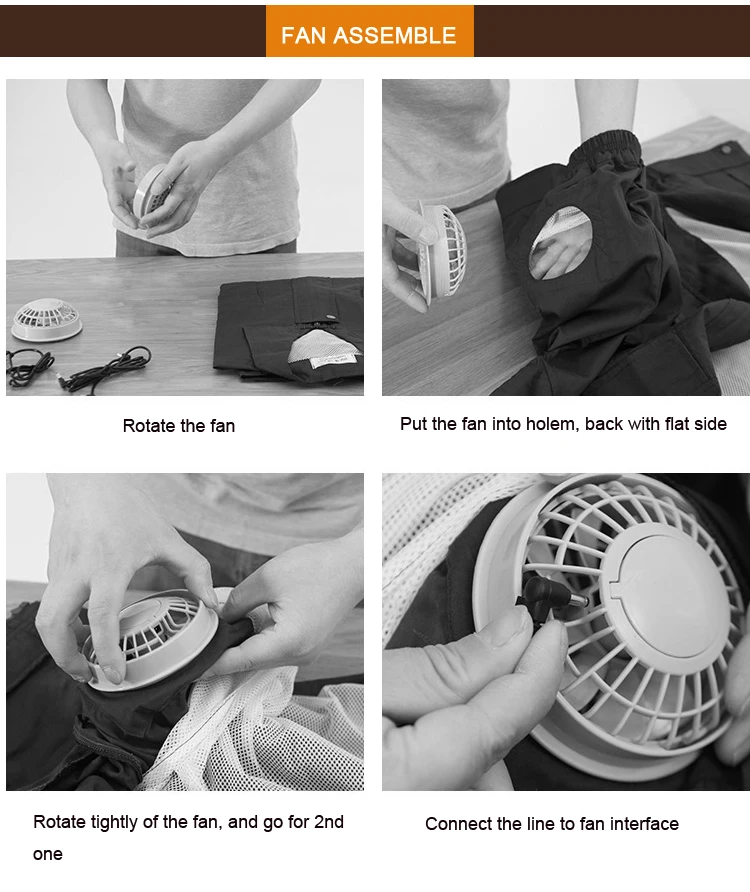 FAN ASSEMBLE

Rotate the fan

Put the fan into holem, back with flat side

Rotate tightly of the fan, and go for 2nd one

Connect the line to fan interface