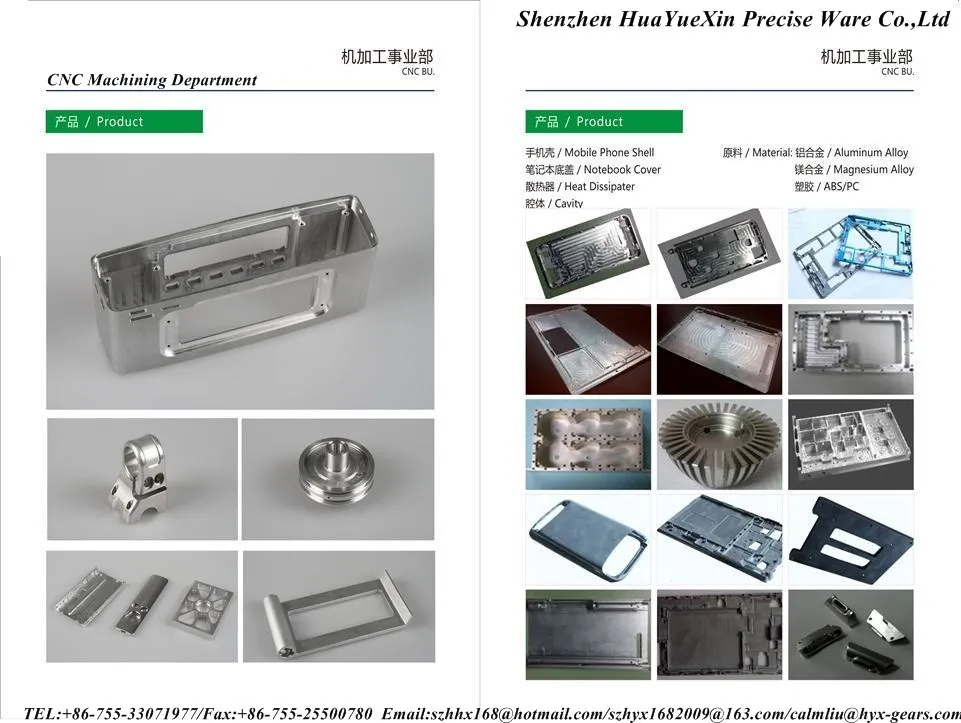 机加工事业部
CNC BU.
CNC Machining Department

产品 / Product

Shenzhen HuaYueXin Precise Ware Co.,Ltd

机加工事业部
CNC BU.

产品 / Product

手机壳 / Mobile Phone Shell
笔记本底盖 / Notebook Cover
散热器 / Heat Dissipater
腔体 / Cavity

原料 / Material: 铝合金 / Aluminum Alloy
镁合金 / Magnesium Alloy
塑胶 / ABS/PC

TEL:+86-755-33071977/Fax:+86-755-25500780 Email:szhhx168@hotmail.com/szhyx1682009@163.com/calmliu@hyx-gears.com