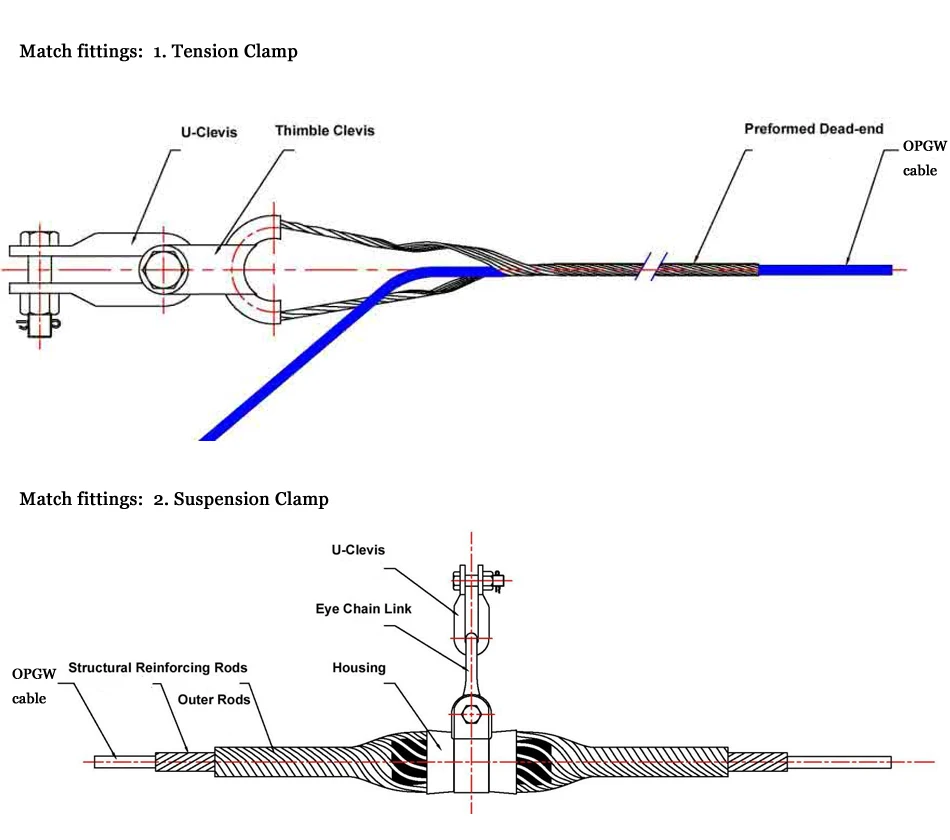 Match fittings: 1. Tension Clamp

U-Clevis

Thimble Clevis

Preformed Dead-end

OPGW cable

Match fittings: 2. Suspension Clamp

U-Clevis

Eye Chain Link

OPGW cable

Structural Reinforcing Rods

Outer Rods

Housing