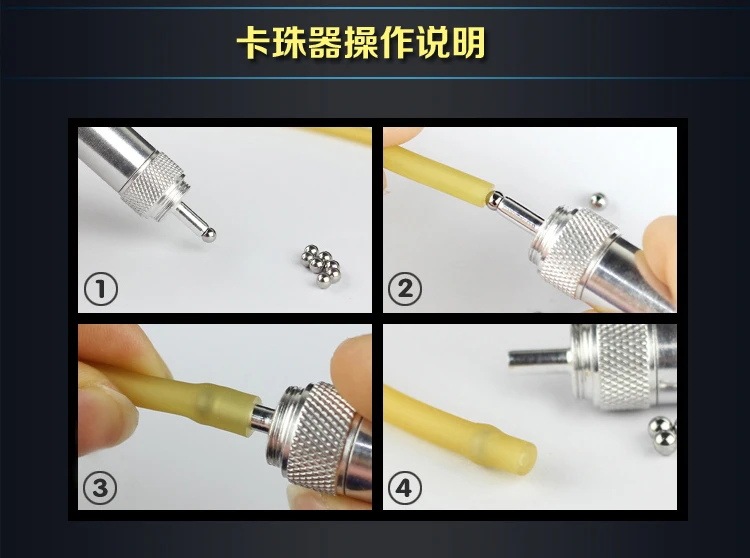 卡珠器操作说明

①

②

③

④