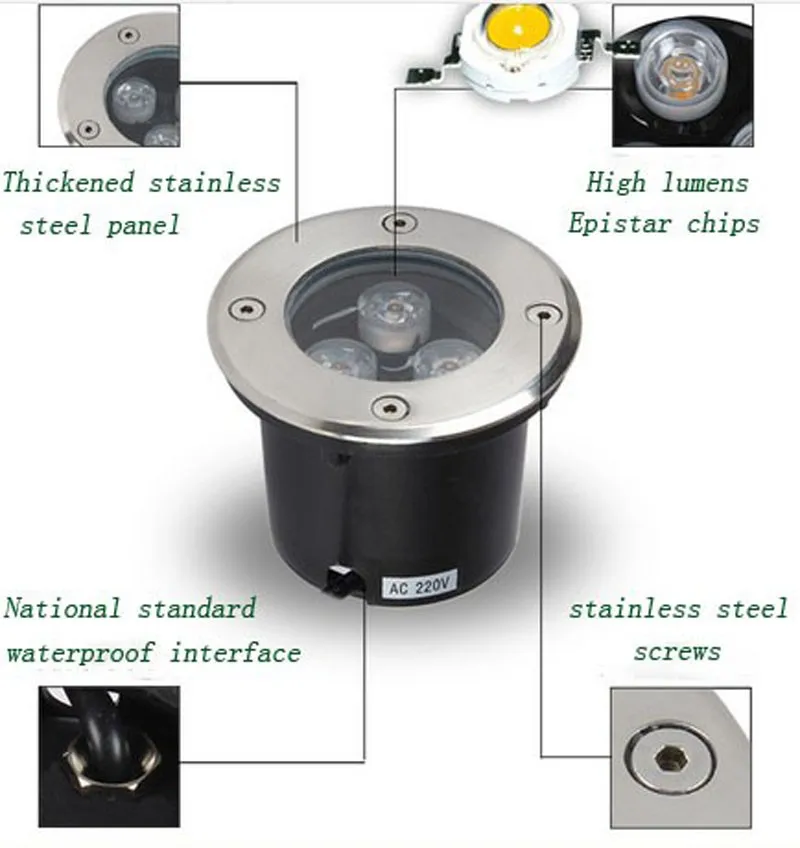 Thickened stainless steel panel

High lumens Epistar chips

AC 220V

National standard waterproof interface

stainless steel screws