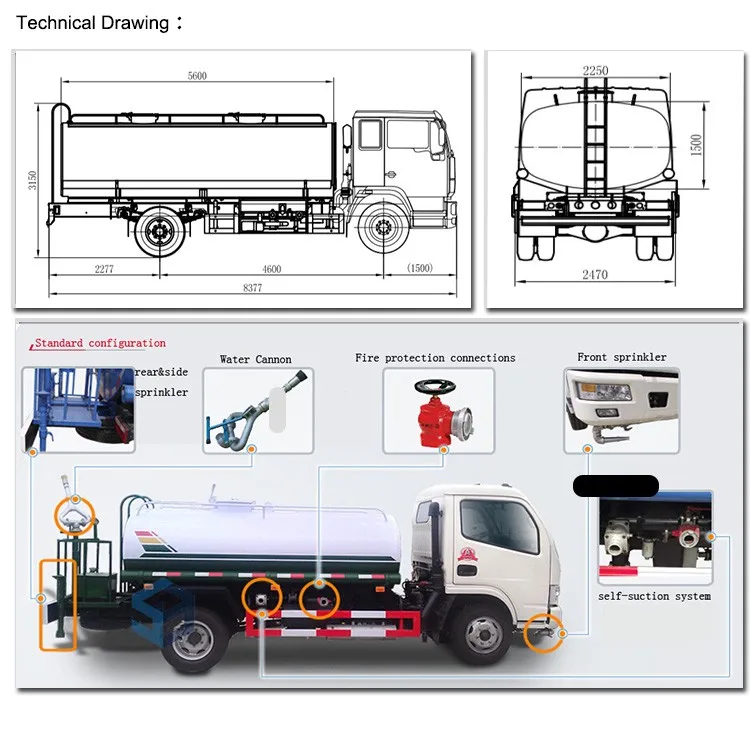 Technical Drawing：

5600
3150
2277
4600
(1500)
8377

2250
1500
2470

Standard configuration
rear&side sprinkler
Water Cannon
Fire protection connections
Front sprinkler
self-suction system