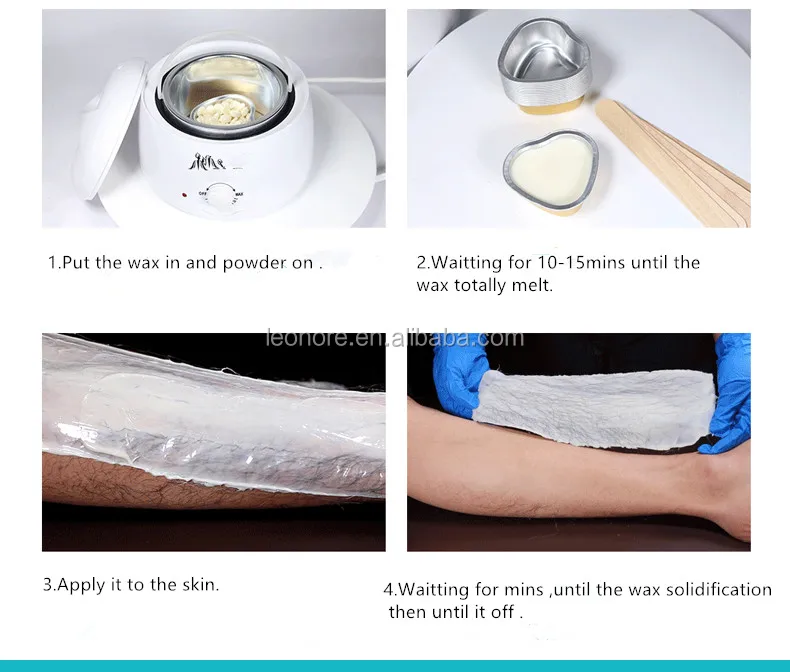 OFF MAX

1.Put the wax in and powder on .

2.Waitting for 10-15mins until the wax totally melt.

leonore.en.alibaba.com

3.Apply it to the skin.

4.Waitting for mins ,until the wax solidification then until it off .