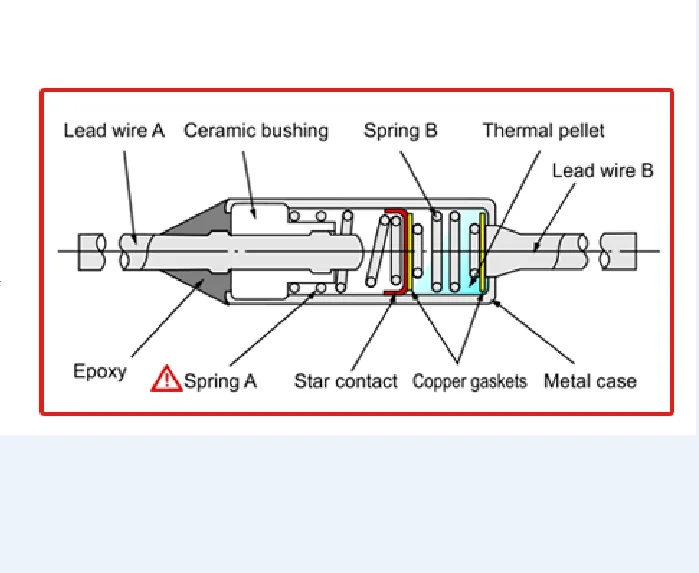 Lead wire A
Ceramic bushing
Spring B
Thermal pellet
Lead wire B
Epoxy
Spring A
Star contact
Copper gaskets
Metal case