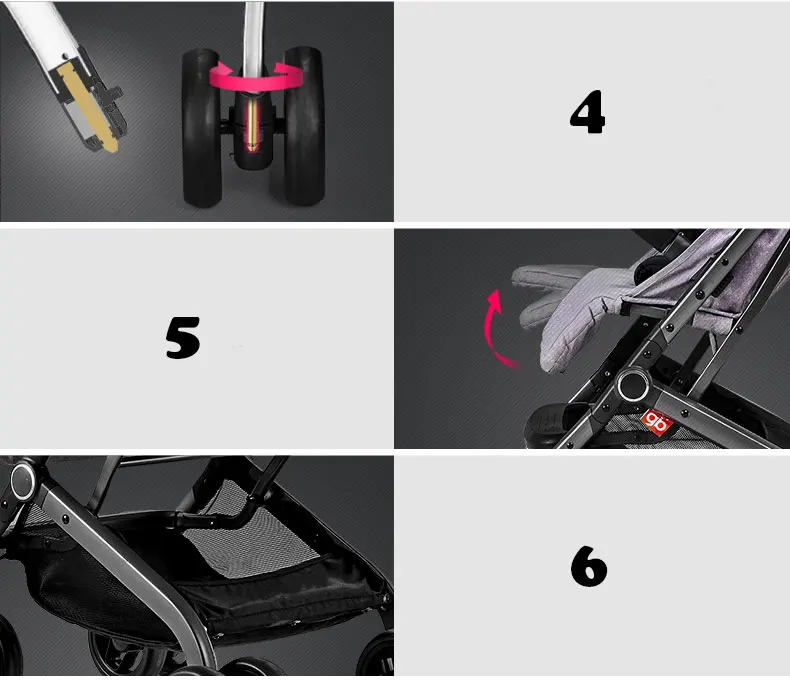 4

5

gb

6