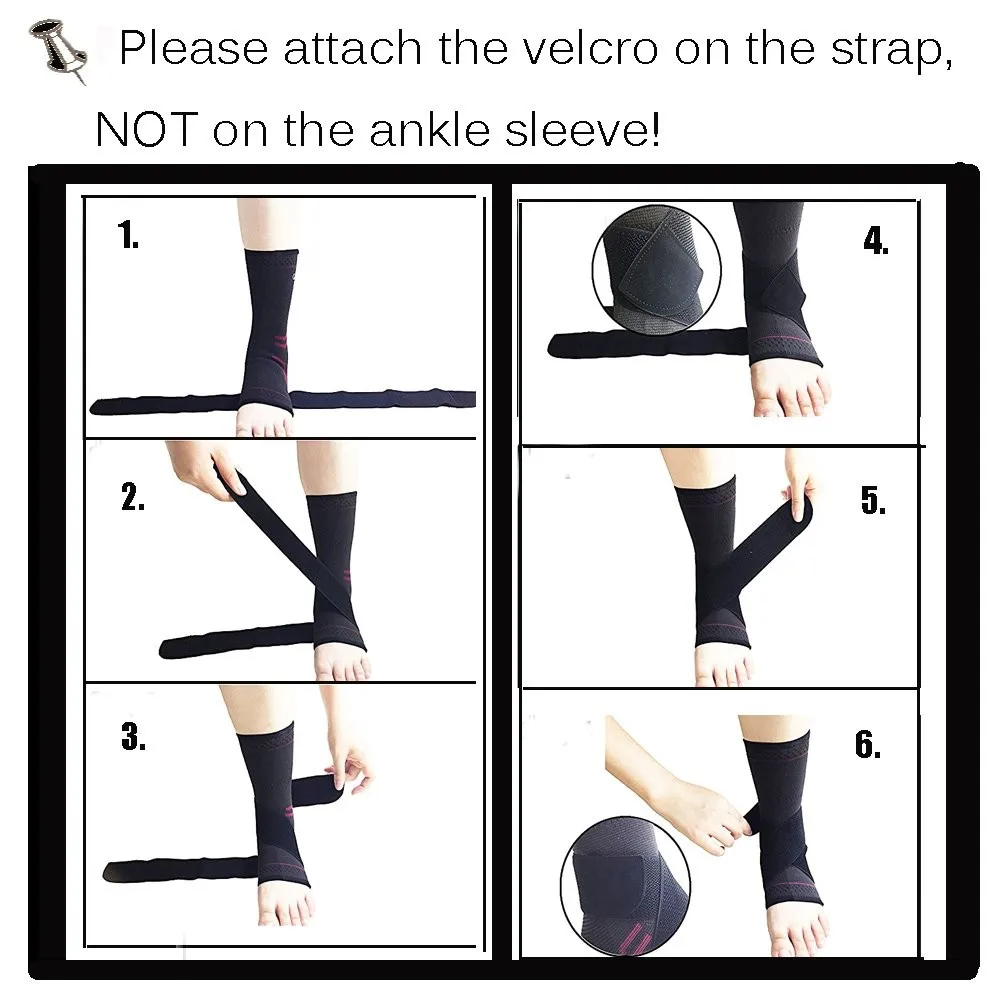 Please attach the velcro on the strap, NOT on the ankle sleeve!

1.

2.

3.

4.

5.

6.