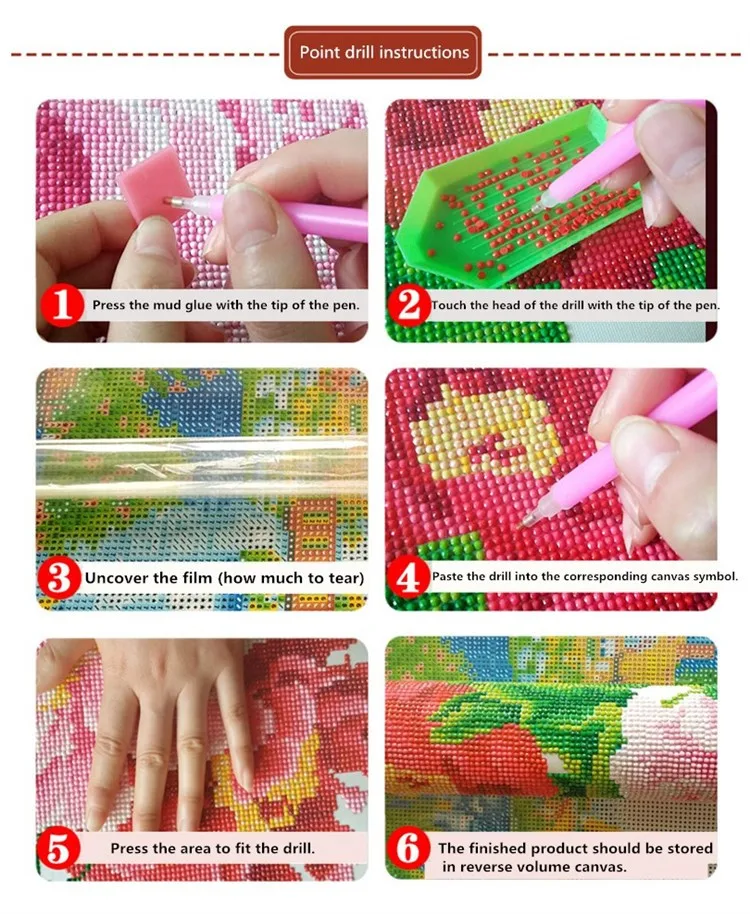 Point drill instructions

1 Press the mud glue with the tip of the pen.

2 Touch the head of the drill with the tip of the pen.

3 Uncover the film (how much to tear)

4 Paste the drill into the corresponding canvas symbol.

5 Press the area to fit the drill.

6 The finished product should be stored in reverse volume canvas.