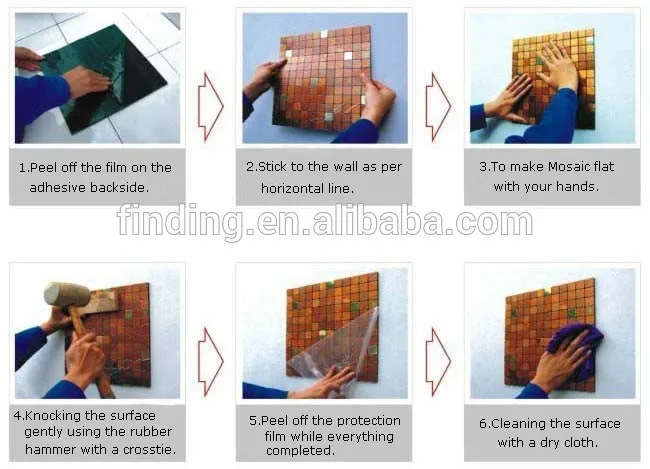 1.Peel off the film on the adhesive backside.

2.Stick to the wall as per horizontal line.

3.To make Mosaic flat with your hands.

finding.en.alibaba.com

4.Knocking the surface gently using the rubber hammer with a crosstie.

5.Peel off the protection film while everything completed.

6.Cleaning the surface with a dry cloth.