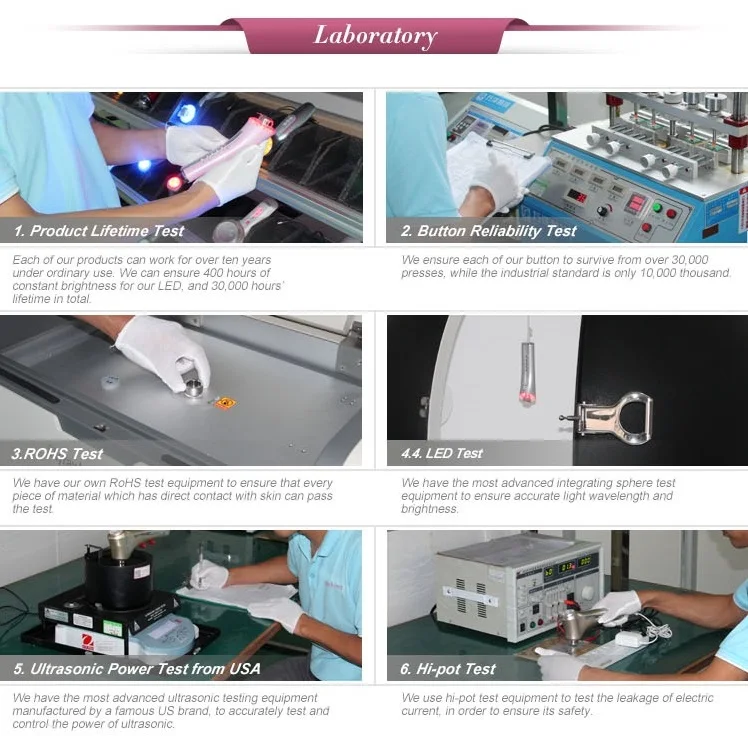 Laboratory

1. Product Lifetime Test

Each of our products can work for over ten years under ordinary use. We can ensure 400 hours of constant brightness for our LED, and 30,000 hours' lifetime in total.

2. Button Reliability Test

We ensure each of our button to survive from over 30,000 presses, while the industrial standard is only 10,000 thousand.

3.ROHS Test

We have our own RoHS test equipment to ensure that every piece of material which has direct contact with skin can pass the test.

4.4. LED Test

We have the most advanced integrating sphere test equipment to ensure accurate light wavelength and brightness.

5. Ultrasonic Power Test from USA

We have the most advanced ultrasonic testing equipment manufactured by a famous US brand, to accurately test and control the power of ultrasonic.

6. Hi-pot Test

We use hi-pot test equipment to test the leakage of electric current, in order to ensure its safety.