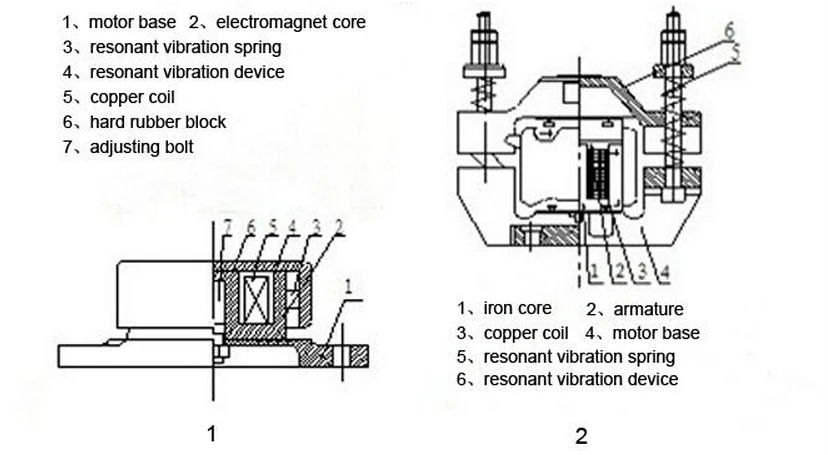 1、motor base 2、electromagnet core
3、resonant vibration spring
4、resonant vibration device
5、copper coil
6、hard rubber block
7、adjusting bolt

7 6 5 4 3 2
1

1

6
5
1 2 3 4

1、iron core 2、armature
3、copper coil 4、motor base
5、resonant vibration spring
6、resonant vibration device

2