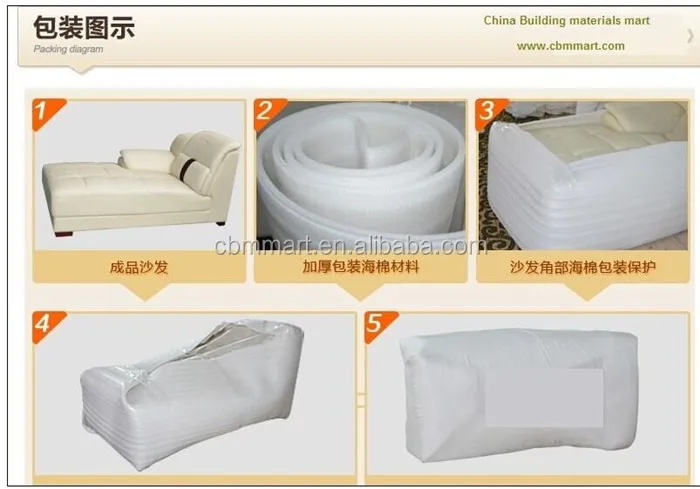 包装图示
Packing diagram

China Building materials mart
www.cbmmart.com

1
成品沙发

2
加厚包装海棉材料

3
沙发角部海棉包装保护

cbmmart.en.alibaba.com

4

5