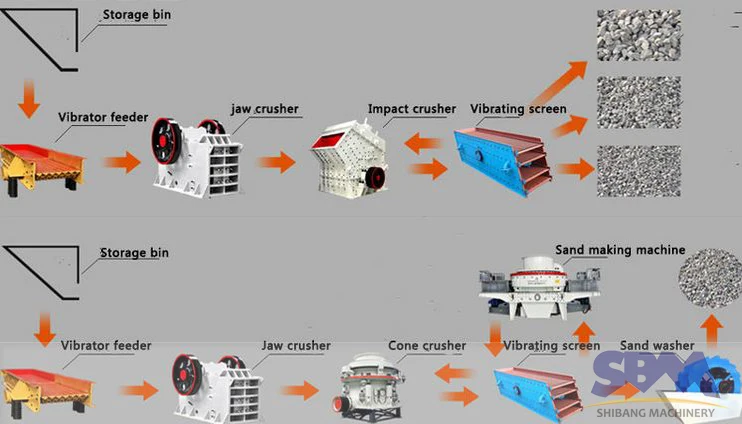 Storage bin

Vibrator feeder

jaw crusher

Impact crusher

Vibrating screen

Storage bin

Sand making machine

Vibrator feeder

Jaw crusher

Cone crusher

Vibrating screen

Sand washer

SBM

SHIBANG MACHINERY