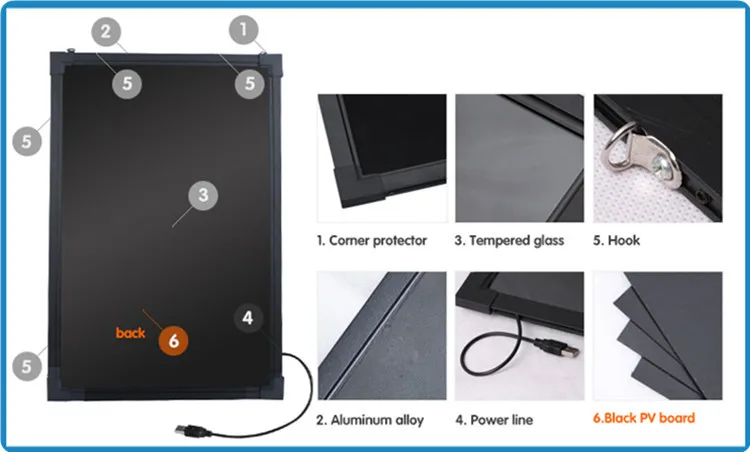 2
1
5
5
5
3
4
back
6
5

1. Corner protector
3. Tempered glass
5. Hook
2. Aluminum alloy
4. Power line
6.Black PV board