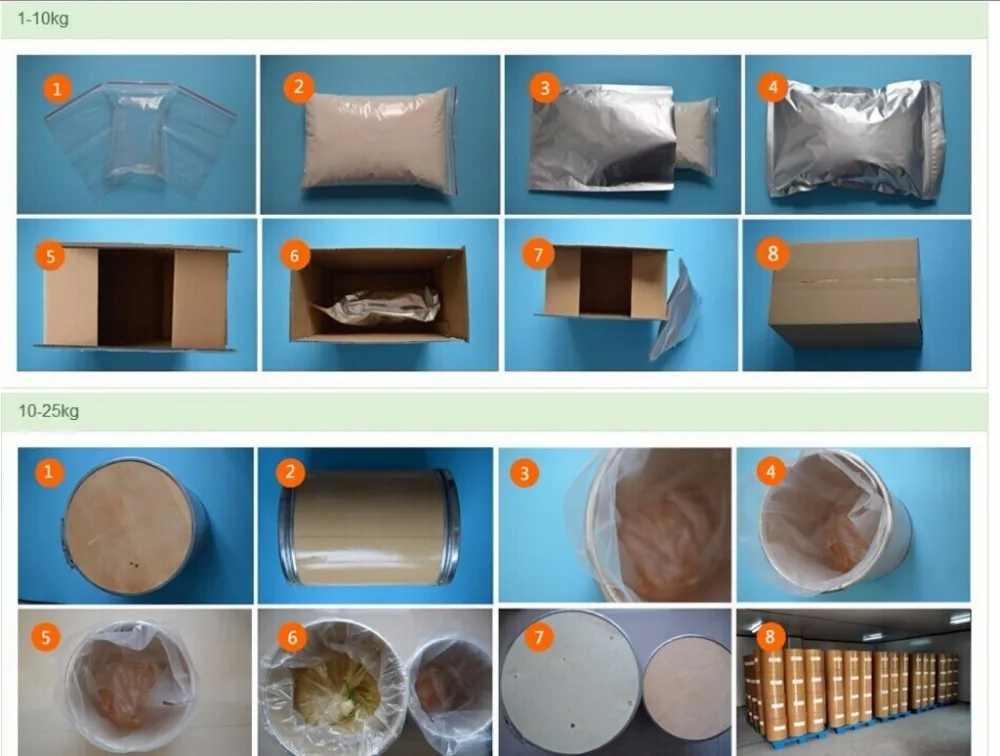 1-10kg

1 2 3 4

5 6 7 8

10-25kg

1 2 3 4

5 6 7 8