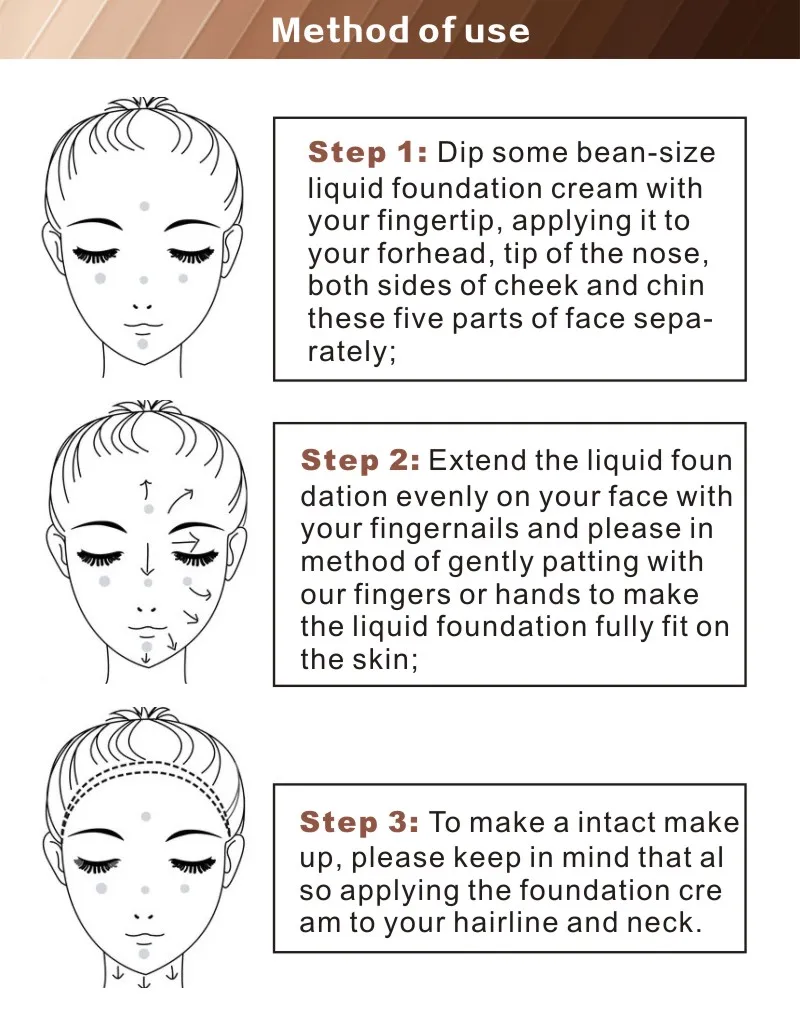 Method of use

Step 1: Dip some bean-size liquid foundation cream with your fingertip, applying it to your forhead, tip of the nose, both sides of cheek and chin these five parts of face separately;

Step 2: Extend the liquid foun dation evenly on your face with your fingernails and please in method of gently patting with our fingers or hands to make the liquid foundation fully fit on the skin;

Step 3: To make a intact make up, please keep in mind that al so applying the foundation cre am to your hairline and neck.