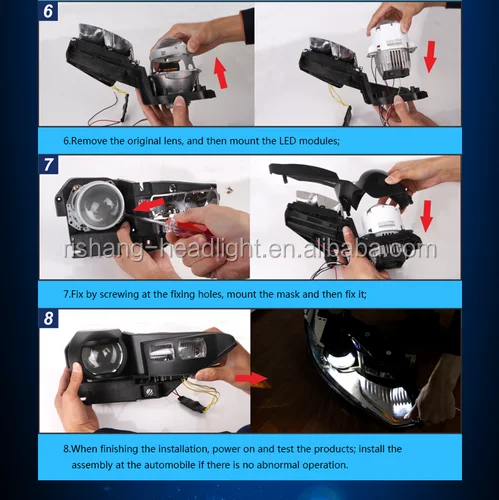 6

6.Remove the original lens, and then mount the LED modules;

7

rishang-headlight.en.alibaba.com

7.Fix by screwing at the fixing holes, mount the mask and then fix it;

8

8.When finishing the installation, power on and test the products; install the assembly at the automobile if there is no abnormal operation.