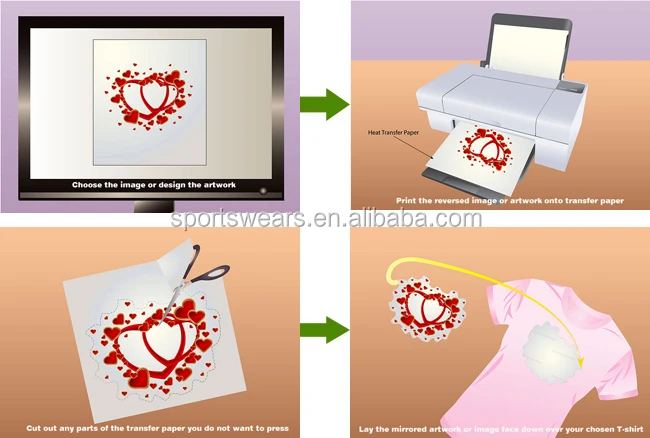 Choose the image or design the artwork

Heat Transfer Paper

Print the reversed image or artwork onto transfer paper

sportswears.en.alibaba.com

Cut out any parts of the transfer paper you do not want to press

Lay the mirrored artwork or image face down over your chosen T-shirt