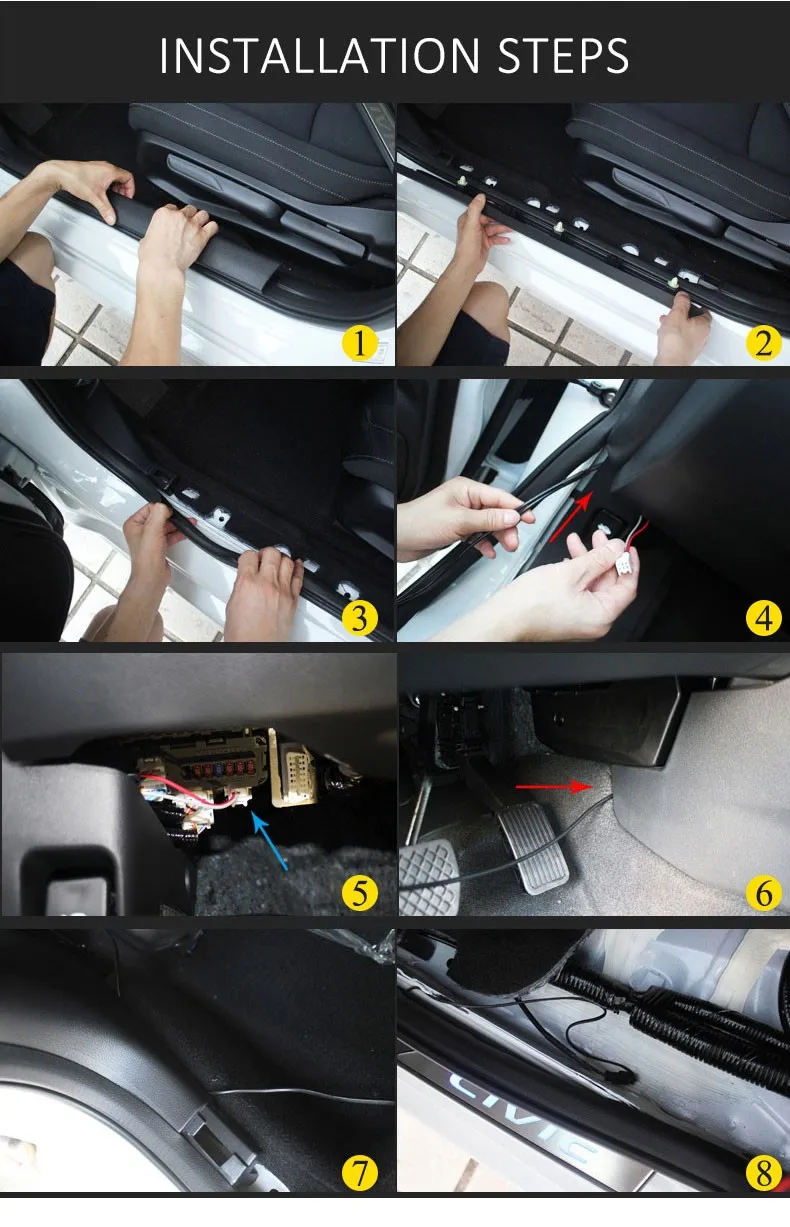 INSTALLATION STEPS

1

2

3

4

5

6

7

CIVIC

8