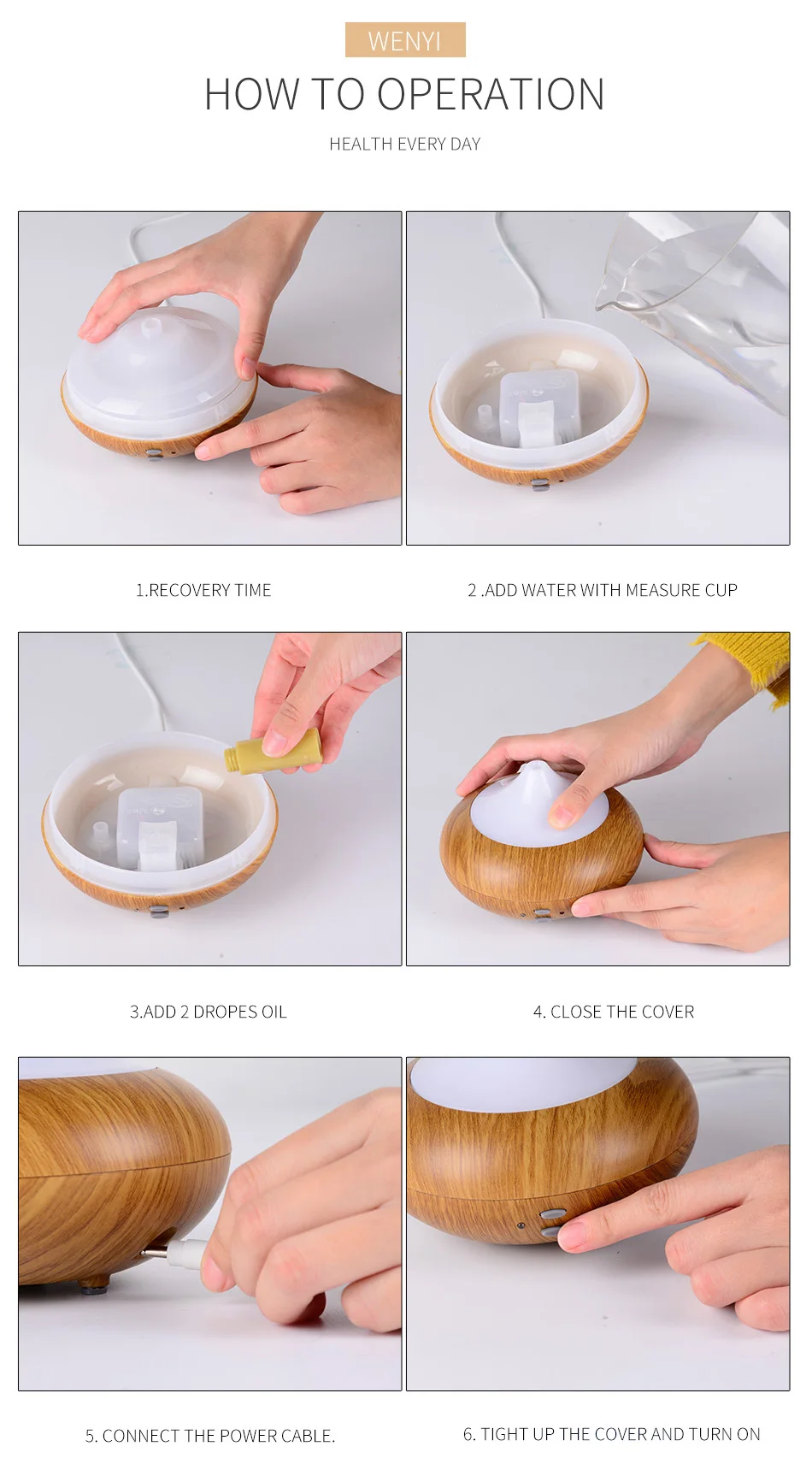 WENYI

HOW TO OPERATION

HEALTH EVERY DAY

1.RECOVERY TIME

2 .ADD WATER WITH MEASURE CUP

3.ADD 2 DROPES OIL

4. CLOSE THE COVER

5. CONNECT THE POWER CABLE.

6. TIGHT UP THE COVER AND TURN ON