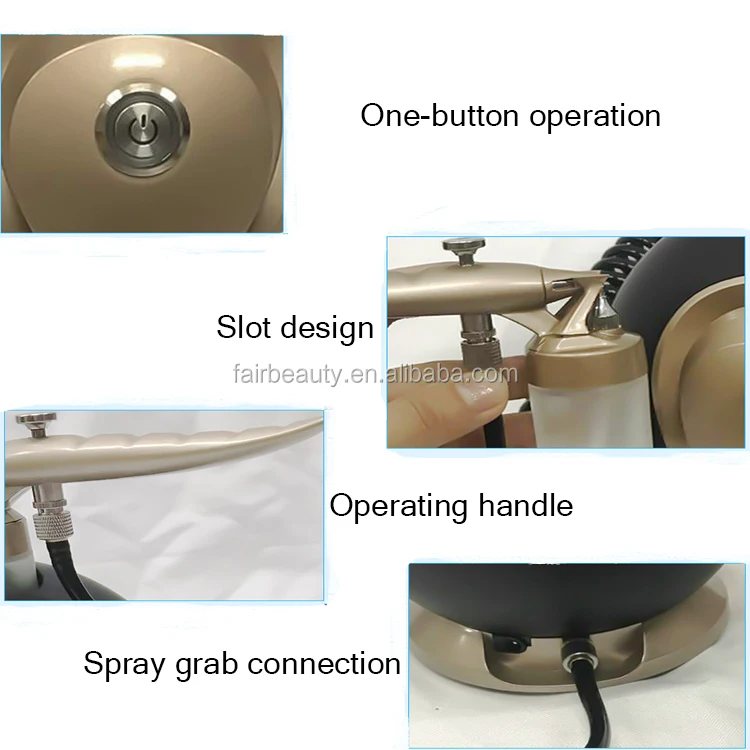 One-button operation

Slot design

fairbeauty.en.alibaba.com

Operating handle

Spray grab connection