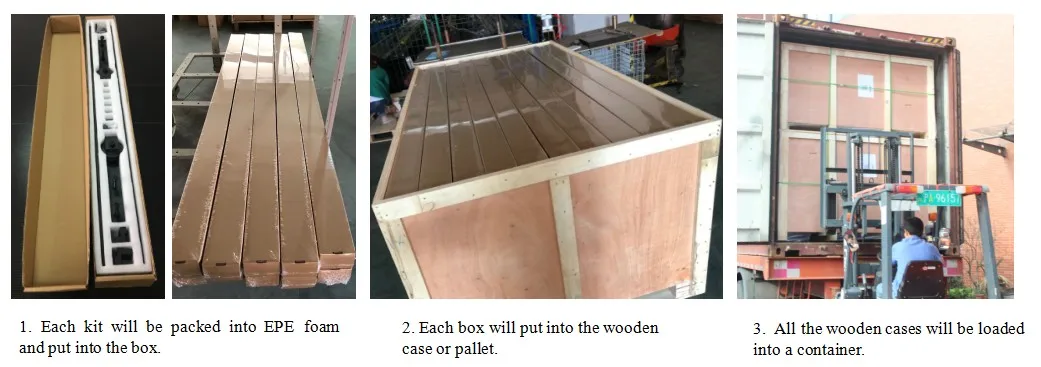 1. Each kit will be packed into EPE foam and put into the box.

2. Each box will put into the wooden case or pallet.

3. All the wooden cases will be loaded into a container.