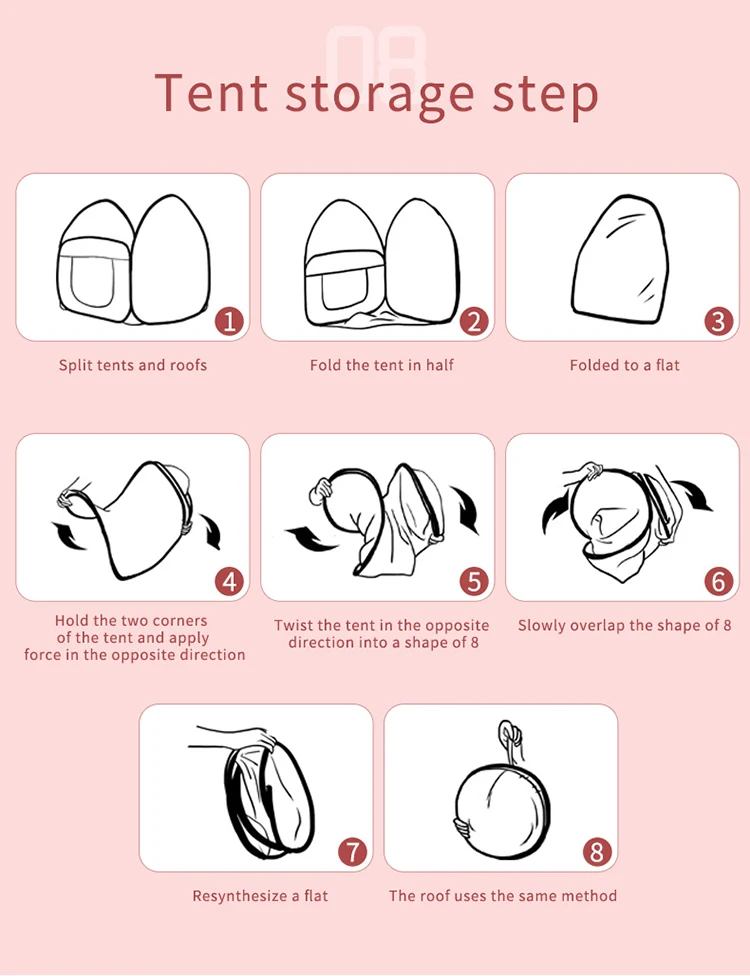 08

Tent storage step

1
Split tents and roofs

2
Fold the tent in half

3
Folded to a flat

4
Hold the two corners of the tent and apply force in the opposite direction

5
Twist the tent in the opposite direction into a shape of 8

6
Slowly overlap the shape of 8

7
Resynthesize a flat

8
The roof uses the same method