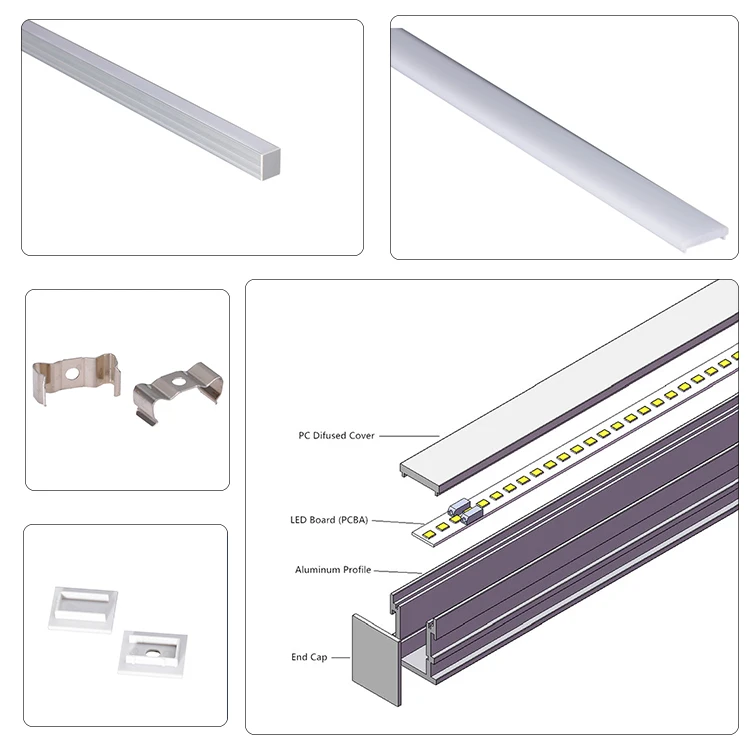 PC Difused Cover

LED Board (PCBA)

Aluminum Profile

End Cap