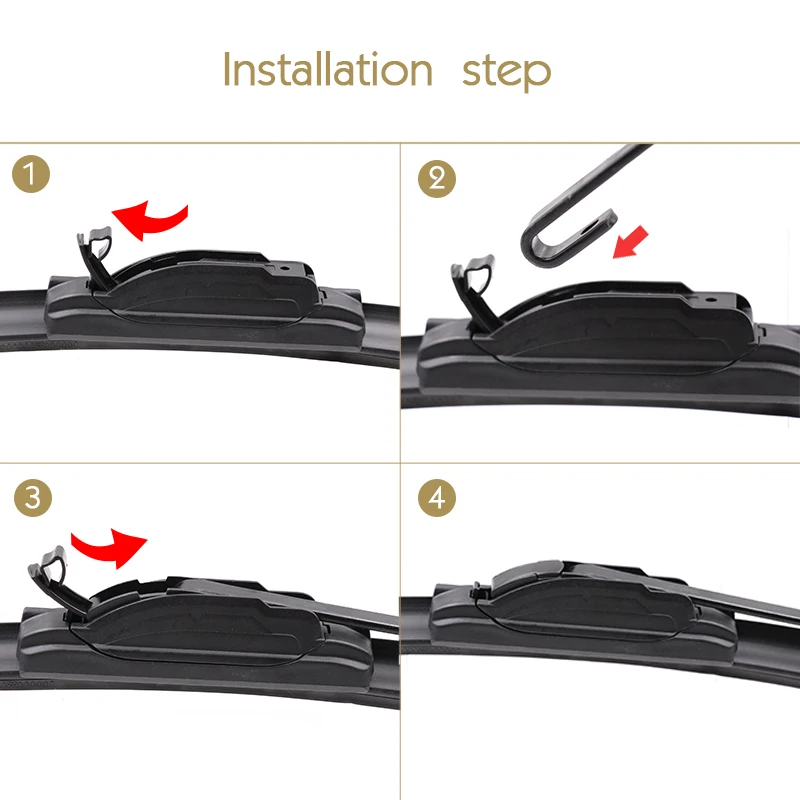 Installation step

1

2

3

4