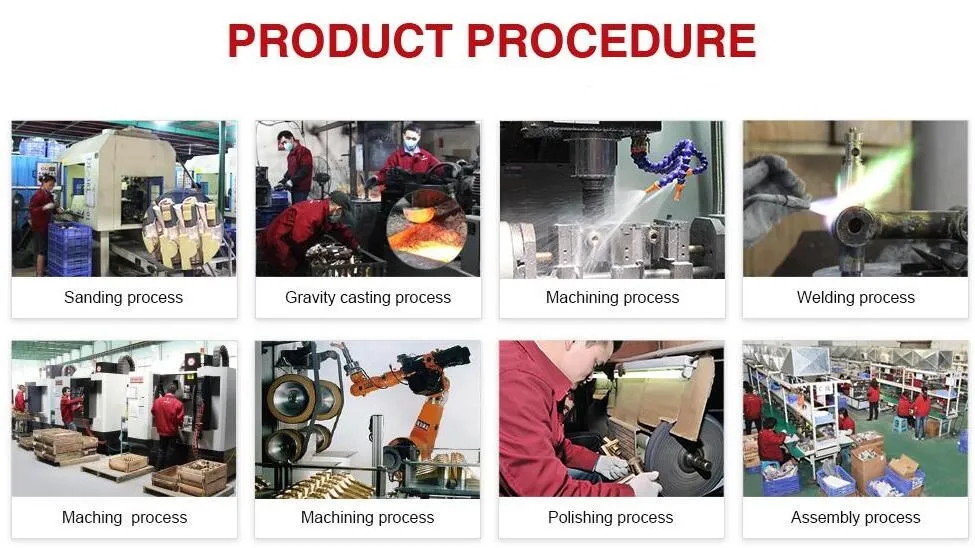 PRODUCT PROCEDURE

Sanding process

Gravity casting process

Machining process

Welding process

Maching  process

Machining process

Polishing process

Assembly process