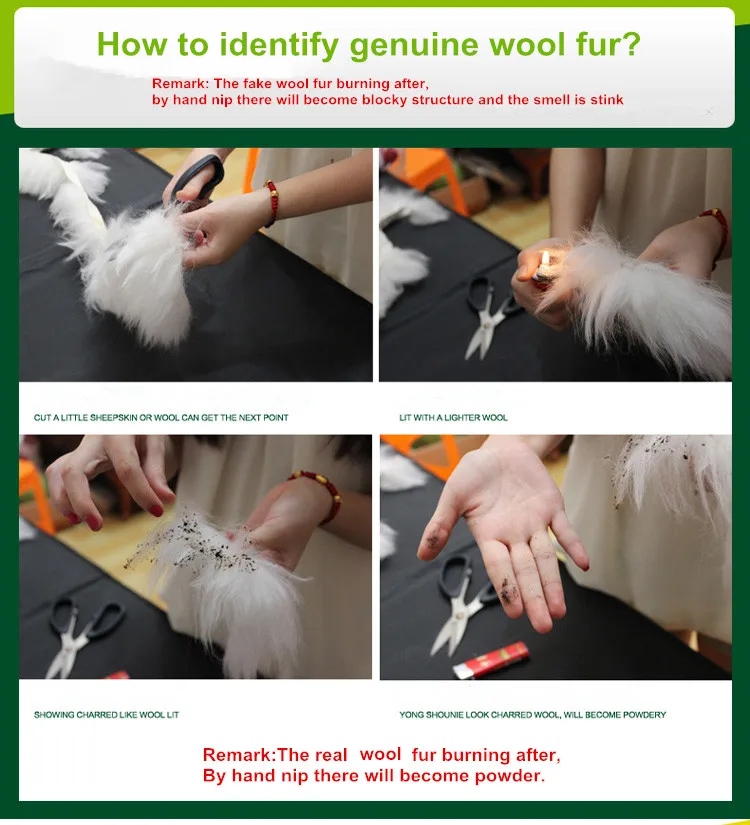 How to identify genuine wool fur?

Remark: The fake wool fur burning after,
by hand nip there will become blocky structure and the smell is stink

CUT A LITTLE SHEEPSKIN OR WOOL CAN GET THE NEXT POINT

LIT WITH A LIGHTER WOOL

SHOWING CHARRED LIKE WOOL LIT

YONG SHOUNIE LOOK CHARRED WOOL, WILL BECOME POWDERY

Remark:The real wool fur burning after,
By hand nip there will become powder.