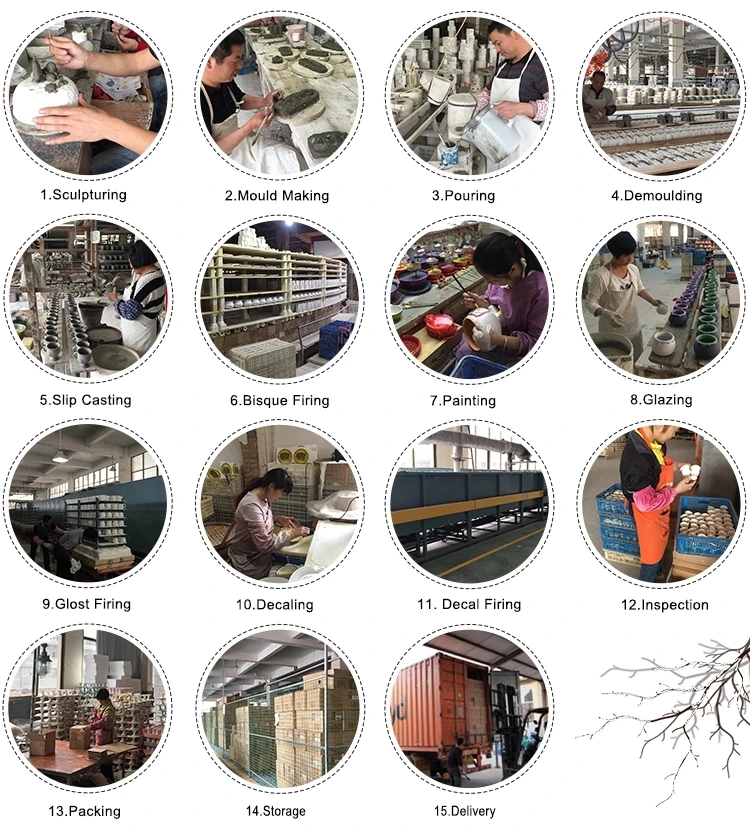 1.Sculpturing

2.Mould Making

3.Pouring

4.Demoulding

5.Slip Casting

6.Bisque Firing

7.Painting

8.Glazing

9.Glost Firing

10.Decaling

11. Decal Firing

12.Inspection

13.Packing

14.Storage

15.Delivery