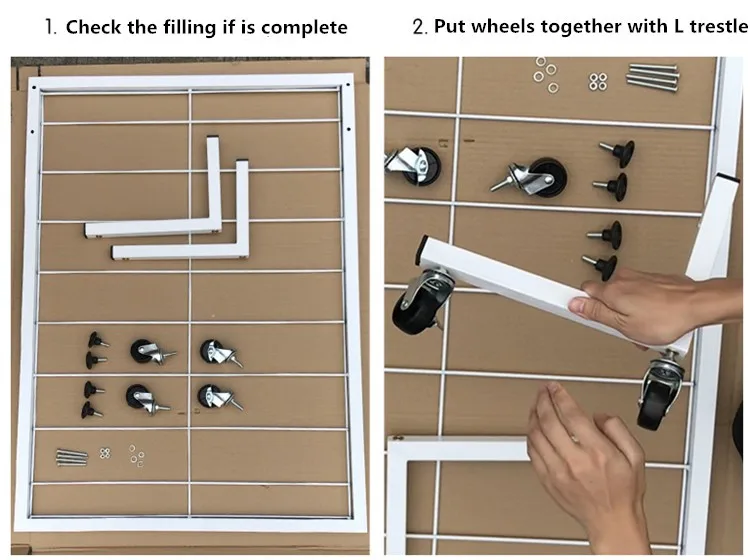 1. Check the filling if is complete

2. Put wheels together with L trestle