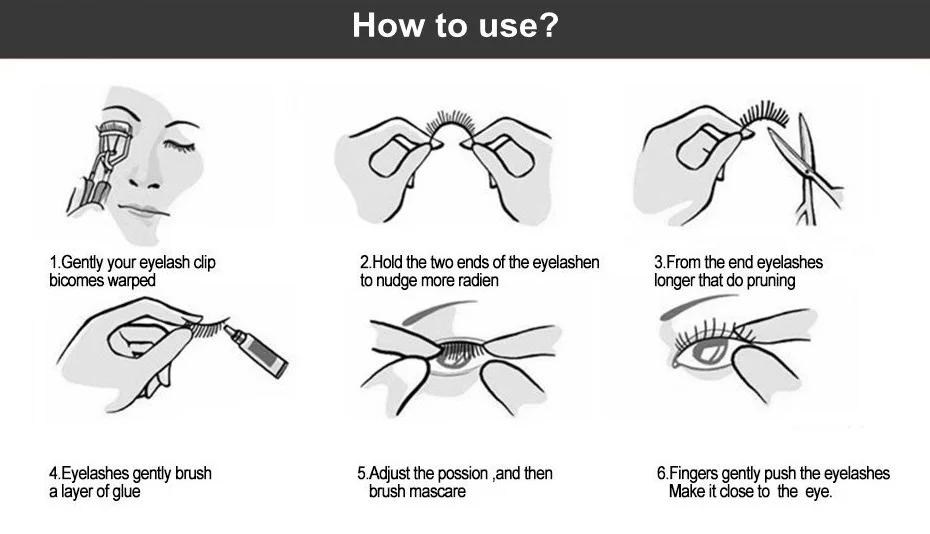 How to use?

1.Gently your eyelash clip bicomes warped

2.Hold the two ends of the eyelashen to nudge more radien

3.From the end eyelashes longer that do pruning

4.Eyelashes gently brush a layer of glue

5.Adjust the possion ,and then brush mascare

6.Fingers gently push the eyelashes Make it close to the eye.