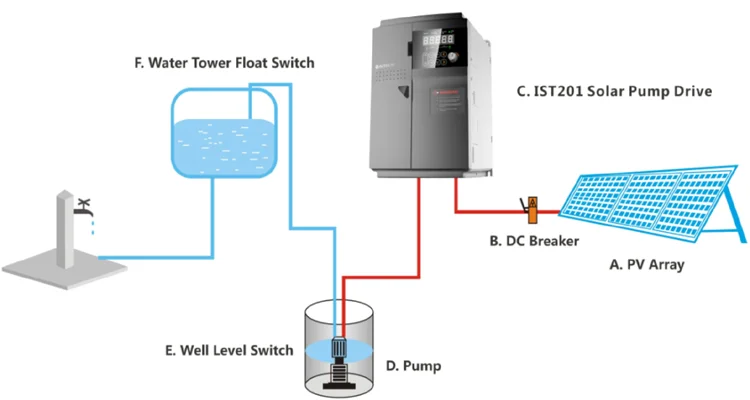 F. Water Tower Float Switch

C. IST201 Solar Pump Drive

B. DC Breaker

A. PV Array

E. Well Level Switch

D. Pump