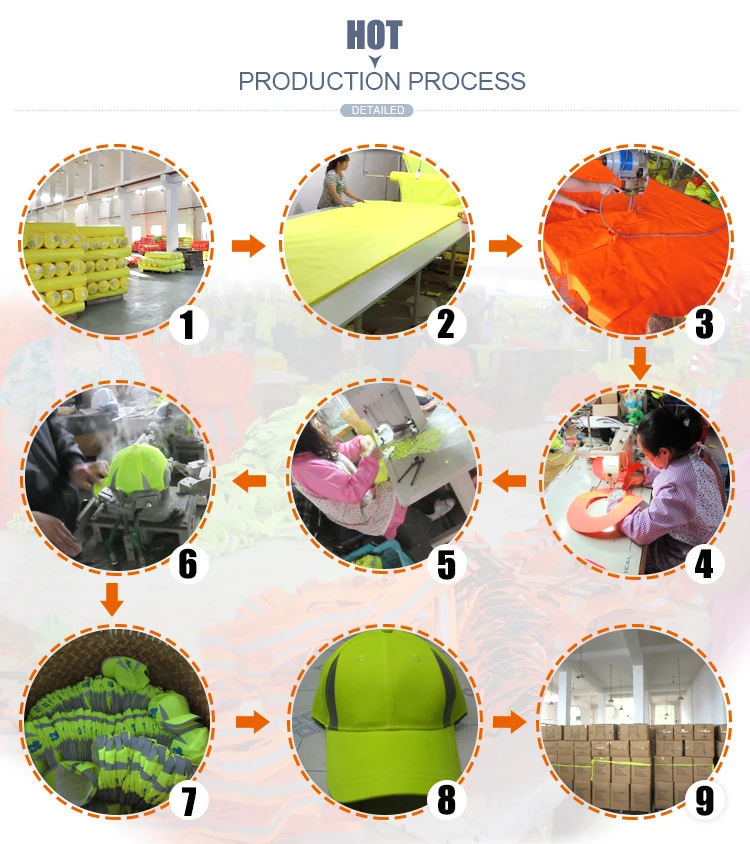 HOT
PRODUCTION PROCESS
DETAILED

1
2
3
4
5
6
7
8
9