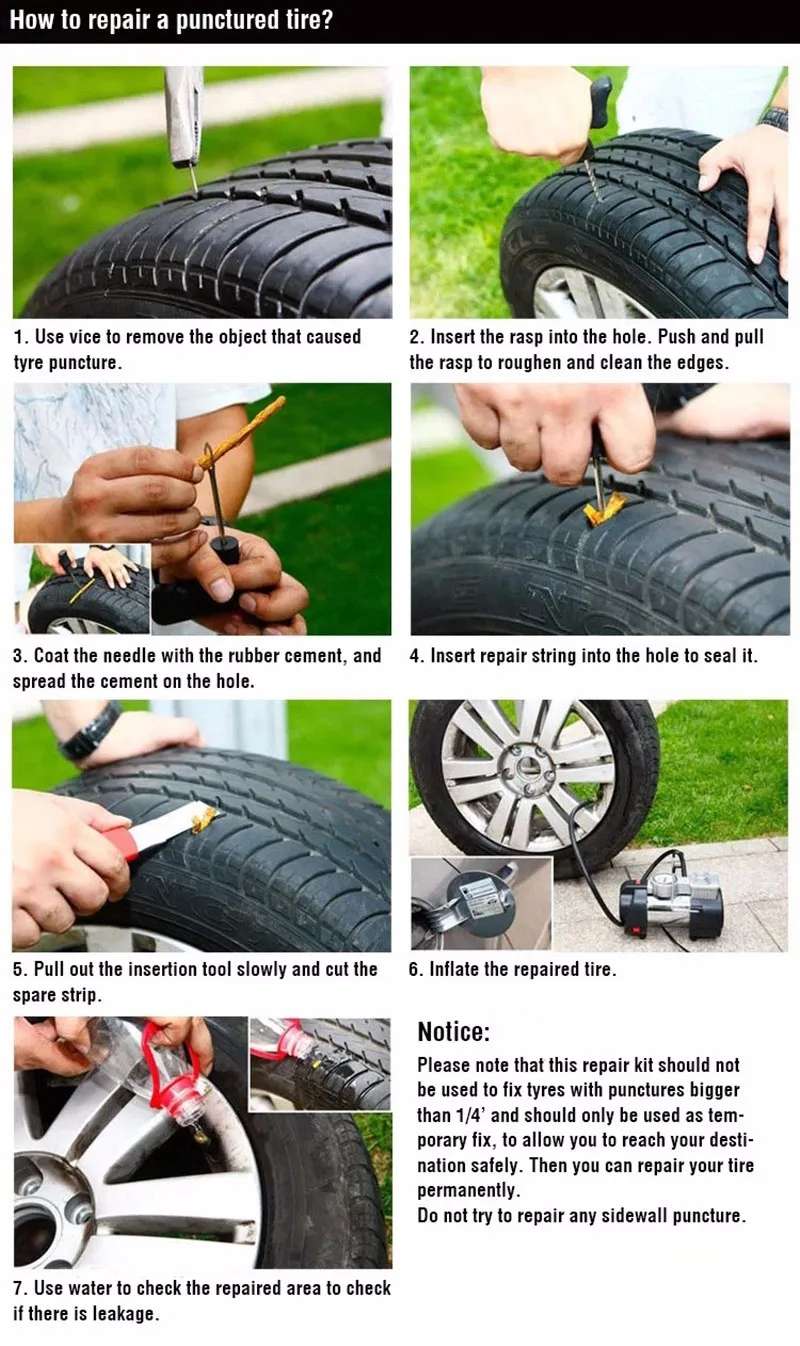 How to repair a punctured tire?

1. Use vice to remove the object that caused tyre puncture.

2. Insert the rasp into the hole. Push and pull the rasp to roughen and clean the edges.

3. Coat the needle with the rubber cement, and spread the cement on the hole.

4. Insert repair string into the hole to seal it.

5. Pull out the insertion tool slowly and cut the spare strip.

6. Inflate the repaired tire.

7. Use water to check the repaired area to check if there is leakage.

Notice:

Please note that this repair kit should not be used to fix tyres with punctures bigger than 1/4' and should only be used as temporary fix, to allow you to reach your destination safely. Then you can repair your tire permanently.
Do not try to repair any sidewall puncture.