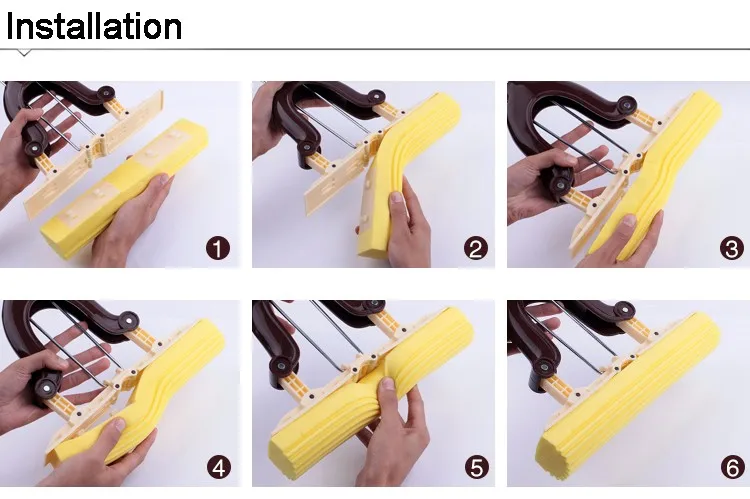 Installation

1

2

3

4

5

6