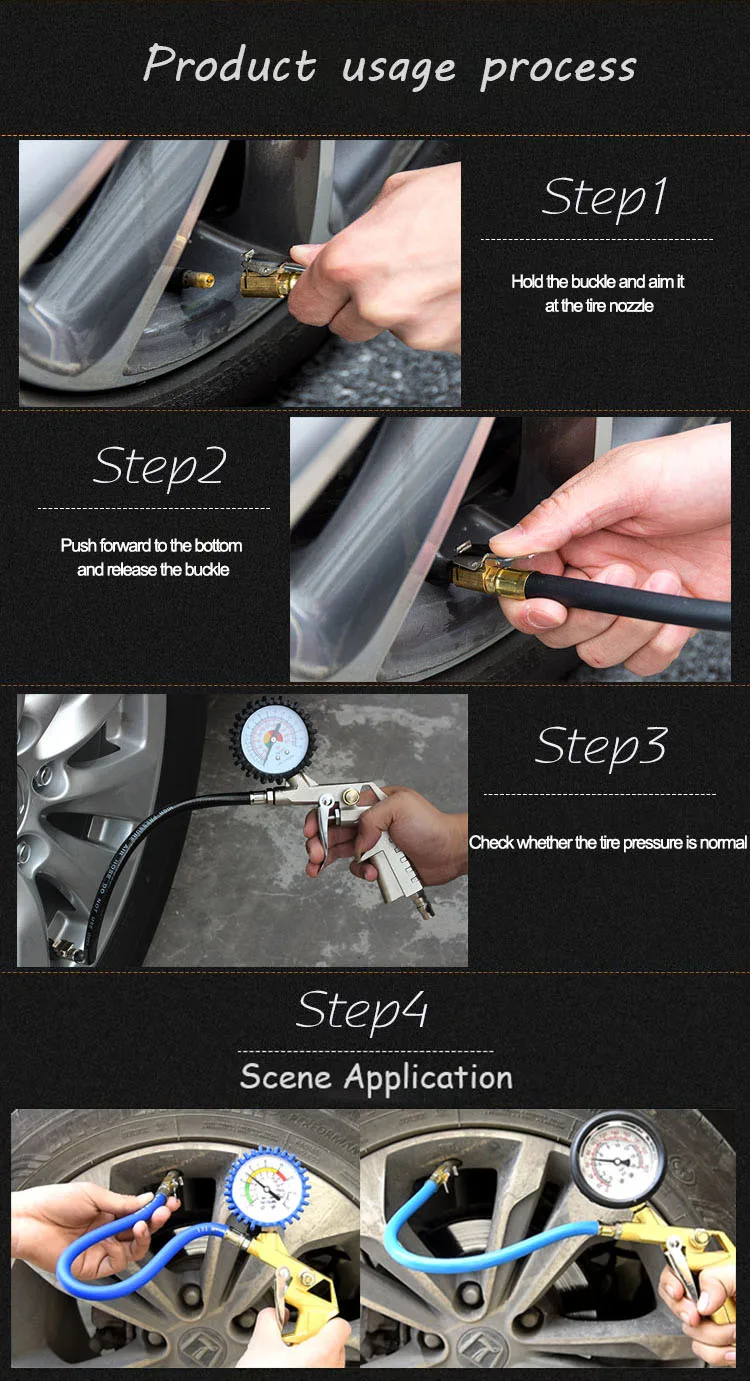 Product usage process

Step1

Hold the buckle and aim it at the tire nozzle

Step2

Push forward to the bottom and release the buckle

Step3

Check whether the tire pressure is normal

Step4

Scene Application