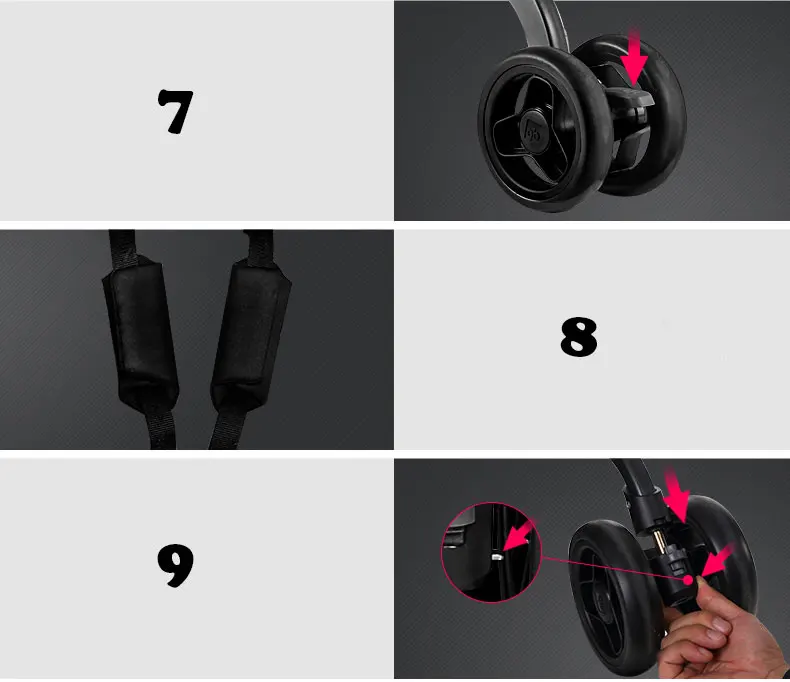 7

8

9