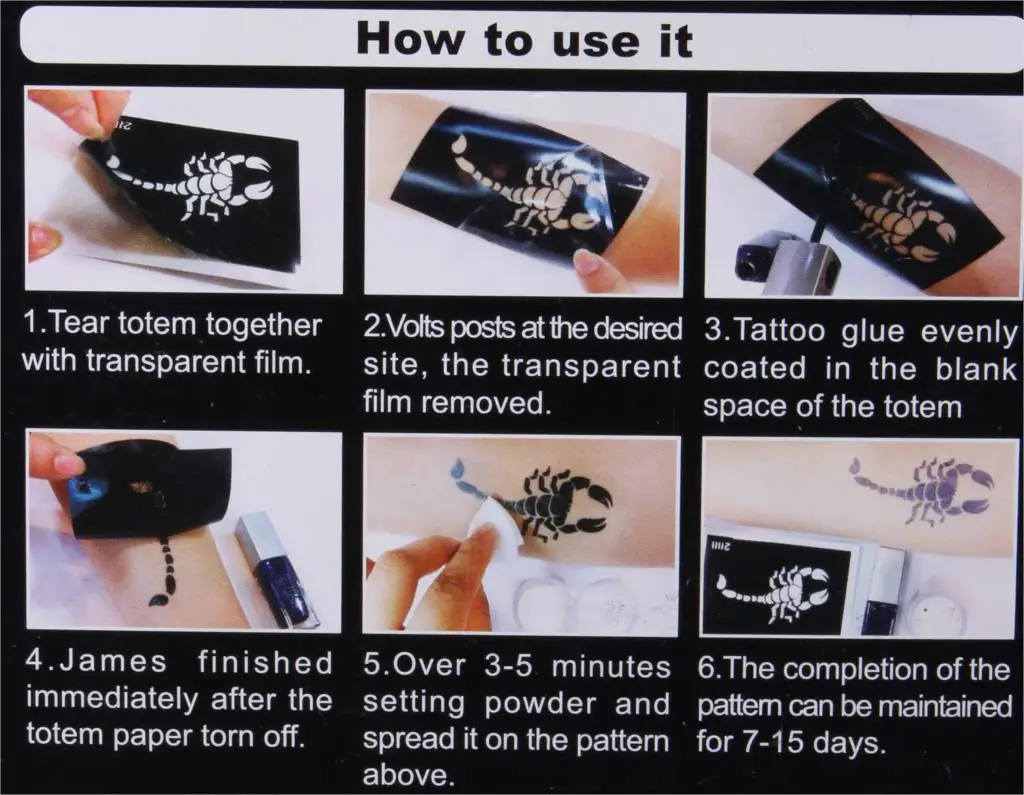 How to use it

1.Tear totem together with transparent film.

2.Volts posts at the desired site, the transparent film removed.

3.Tattoo glue evenly coated in the blank space of the totem

4.James finished immediately after the totem paper torn off.

5.Over 3-5 minutes setting powder and spread it on the pattern above.

6.The completion of the pattern can be maintained for 7-15 days.