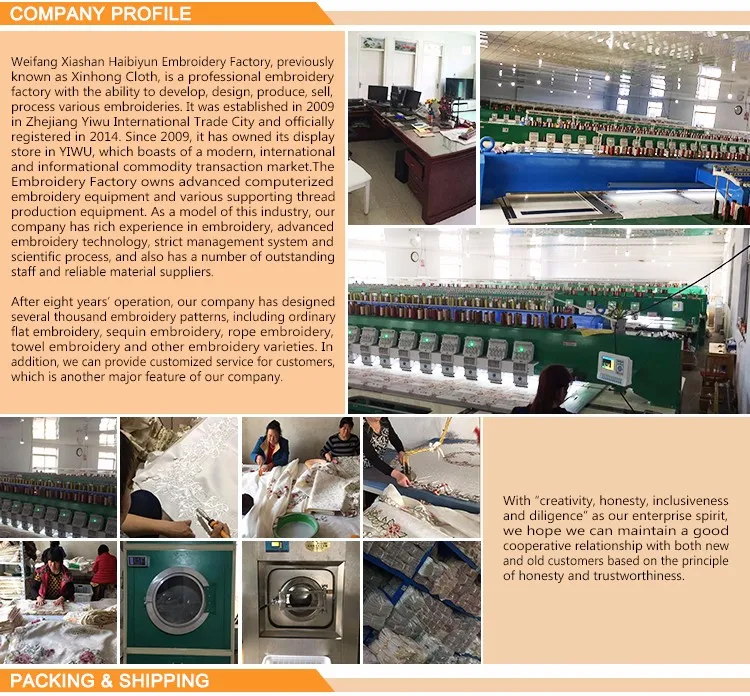 COMPANY PROFILE

Weifang Xiashan Haibiyun Embroidery Factory, previously known as Xinhong Cloth, is a professional embroidery factory with the ability to develop, design, produce, sell, process various embroideries. It was established in 2009 in Zhejiang Yiwu International Trade City and officially registered in 2014. Since 2009, it has owned its display store in YIWU, which boasts of a modern, international and informational commodity transaction market.The Embroidery Factory owns advanced computerized embroidery equipment and various supporting thread production equipment. As a model of this industry, our company has rich experience in embroidery, advanced embroidery technology, strict management system and scientific process, and also has a number of outstanding staff and reliable material suppliers.

After eight years' operation, our company has designed several thousand embroidery patterns, including ordinary flat embroidery, sequin embroidery, rope embroidery, towel embroidery and other embroidery varieties. In addition, we can provide customized service for customers, which is another major feature of our company.

With "creativity, honesty, inclusiveness and diligence" as our enterprise spirit, we hope we can maintain a good cooperative relationship with both new and old customers based on the principle of honesty and trustworthiness.

PACKING & SHIPPING