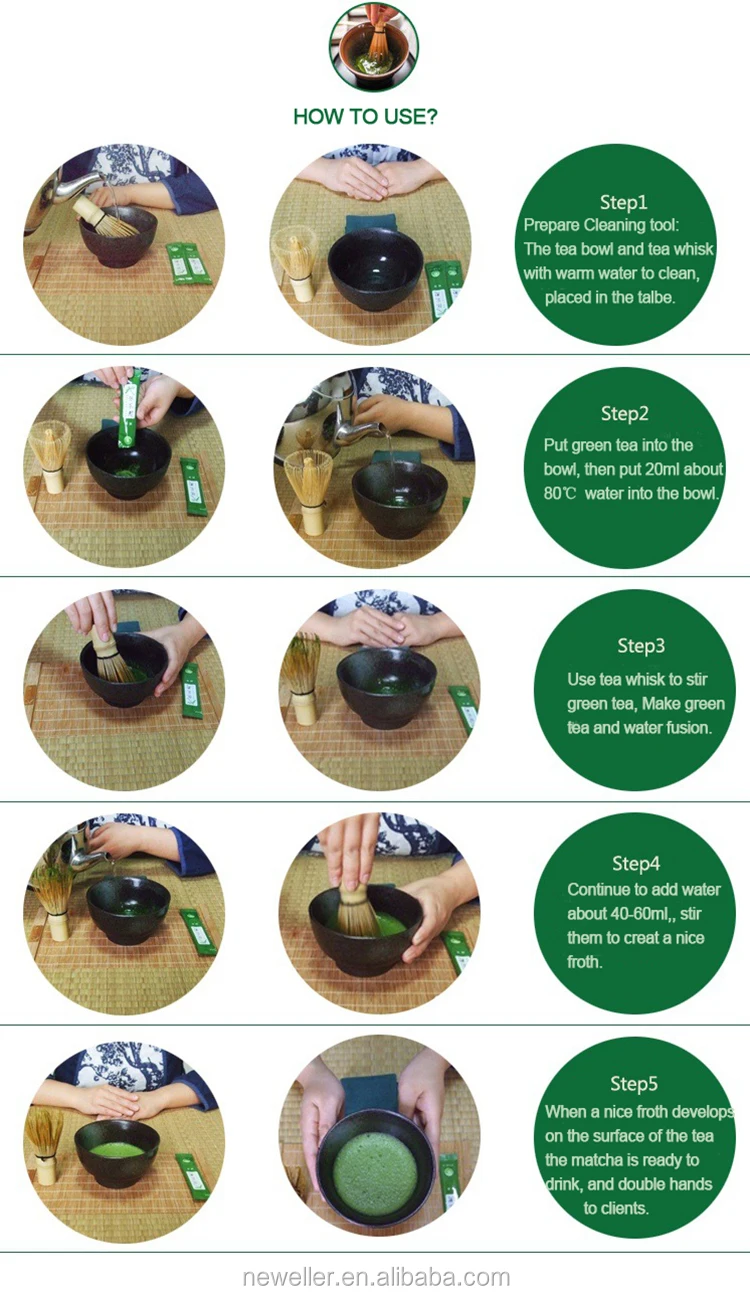 HOW TO USE?

Step1
Prepare Cleaning tool:
The tea bowl and tea whisk with warm water to clean, placed in the talbe.

Step2
Put green tea into the bowl, then put 20ml about 80℃ water into the bowl.

Step3
Use tea whisk to stir green tea, Make green tea and water fusion.

Step4
Continue to add water about 40-60ml,, stir them to creat a nice froth.

Step5
When a nice froth develops on the surface of the tea the matcha is ready to drink, and double hands to clients.

neweller.en.alibaba.com