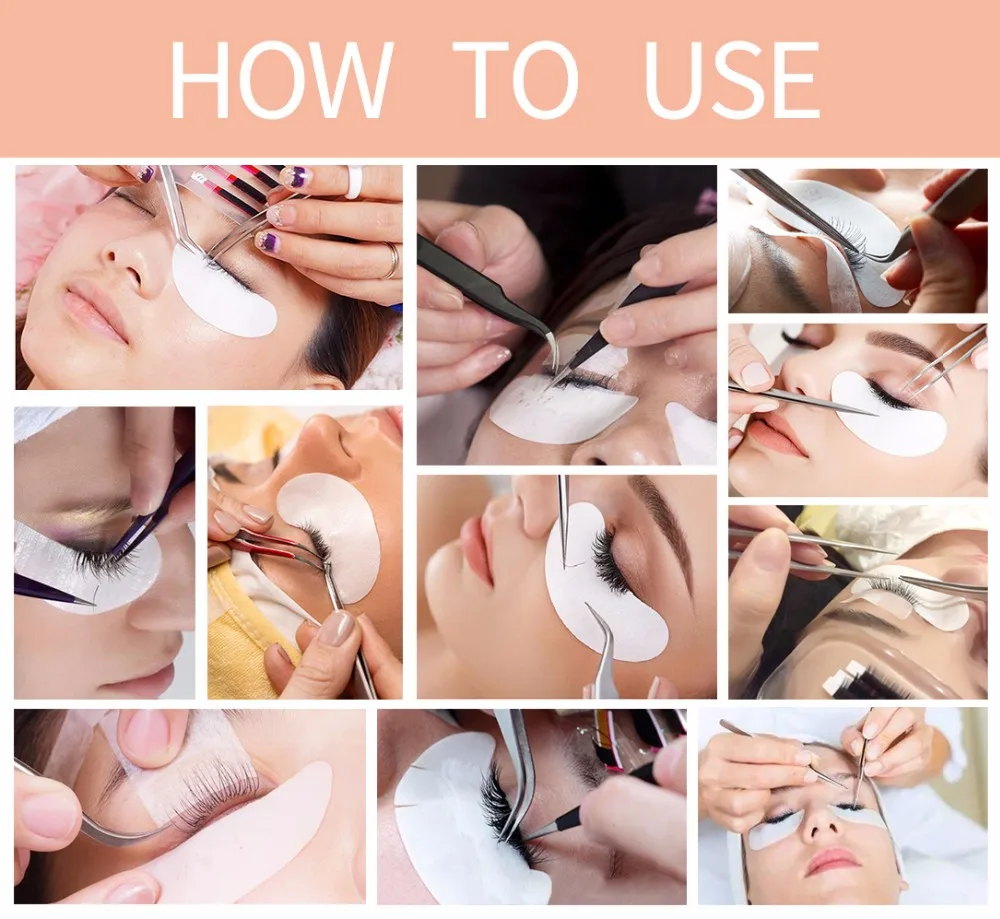 HOW TO USE