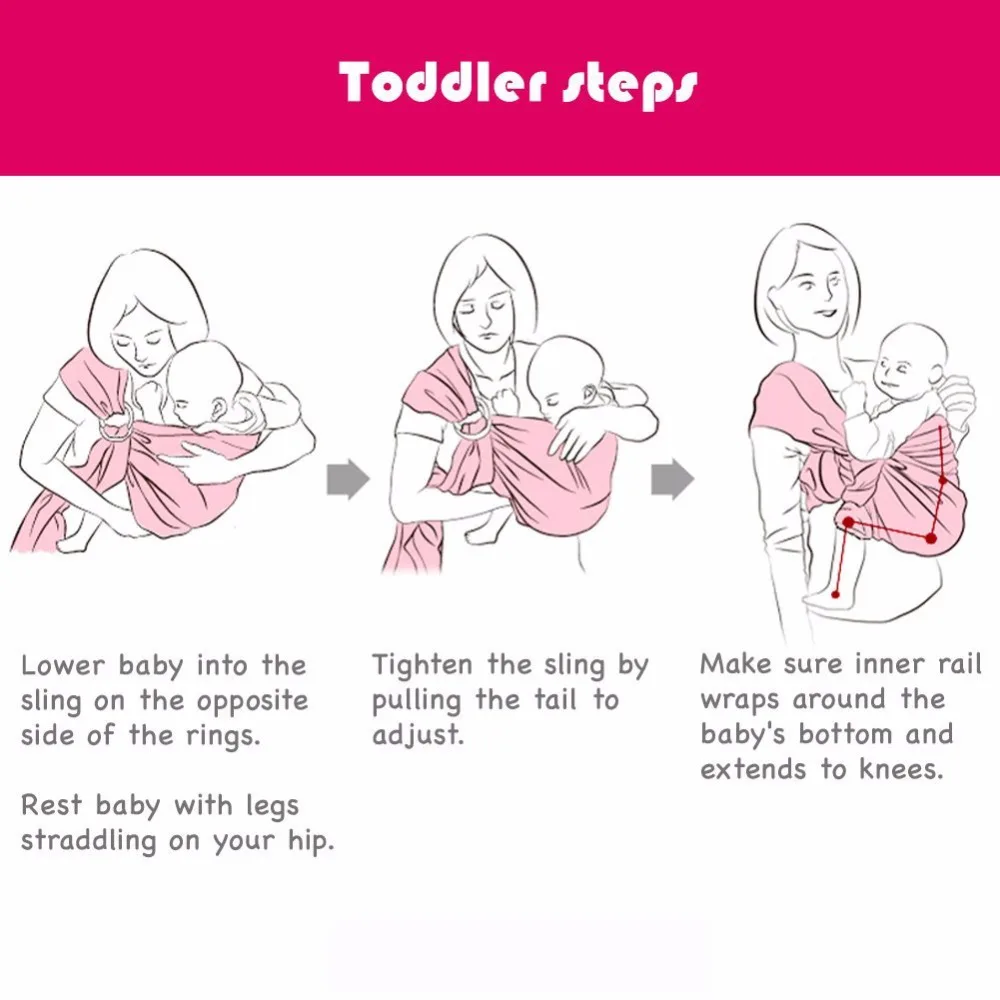 Toddler steps

Lower baby into the sling on the opposite side of the rings.

Rest baby with legs straddling on your hip.

Tighten the sling by pulling the tail to adjust.

Make sure inner rail wraps around the baby's bottom and extends to knees.