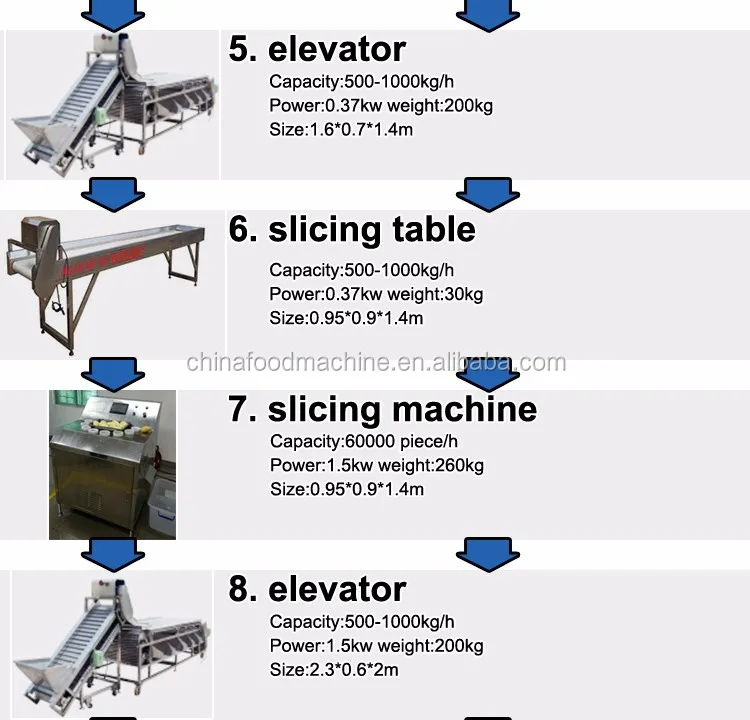 5. elevator
Capacity:500-1000kg/h
Power:0.37kw weight:200kg
Size:1.6*0.7*1.4m

6. slicing table
Capacity:500-1000kg/h
Power:0.37kw weight:30kg
Size:0.95*0.9*1.4m

chinafoodmachine.en.alibaba.com

7. slicing machine
Capacity:60000 piece/h
Power:1.5kw weight:260kg
Size:0.95*0.9*1.4m

8. elevator
Capacity:500-1000kg/h
Power:1.5kw weight:200kg
Size:2.3*0.6*2m