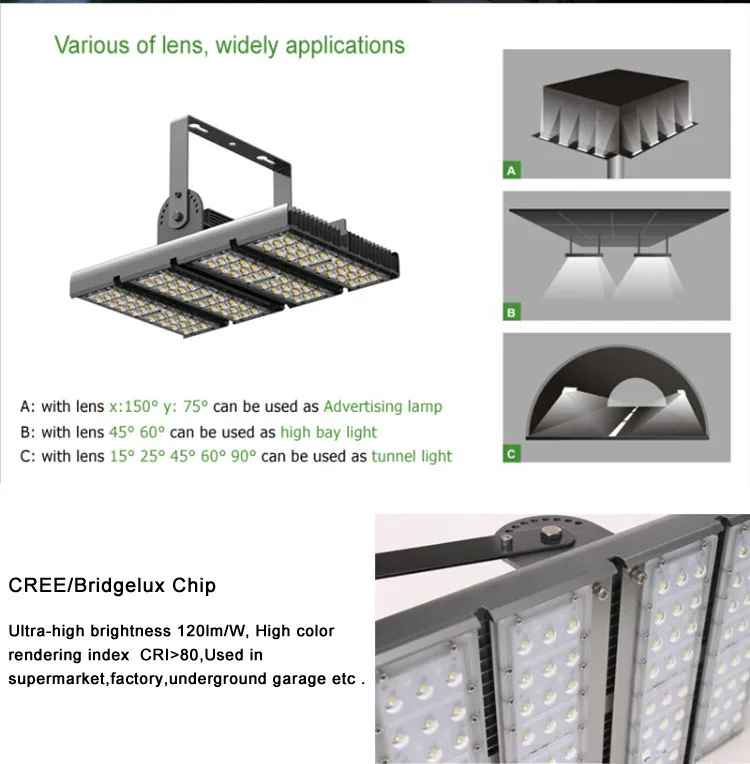 Various of lens, widely applications

A

B

C

A: with lens x:150° y: 75° can be used as Advertising lamp
B: with lens 45° 60° can be used as high bay light
C: with lens 15° 25° 45° 60° 90° can be used as tunnel light

CREE/Bridgelux Chip

Ultra-high brightness 120lm/W, High color rendering index CRI>80,Used in supermarket,factory,underground garage etc .